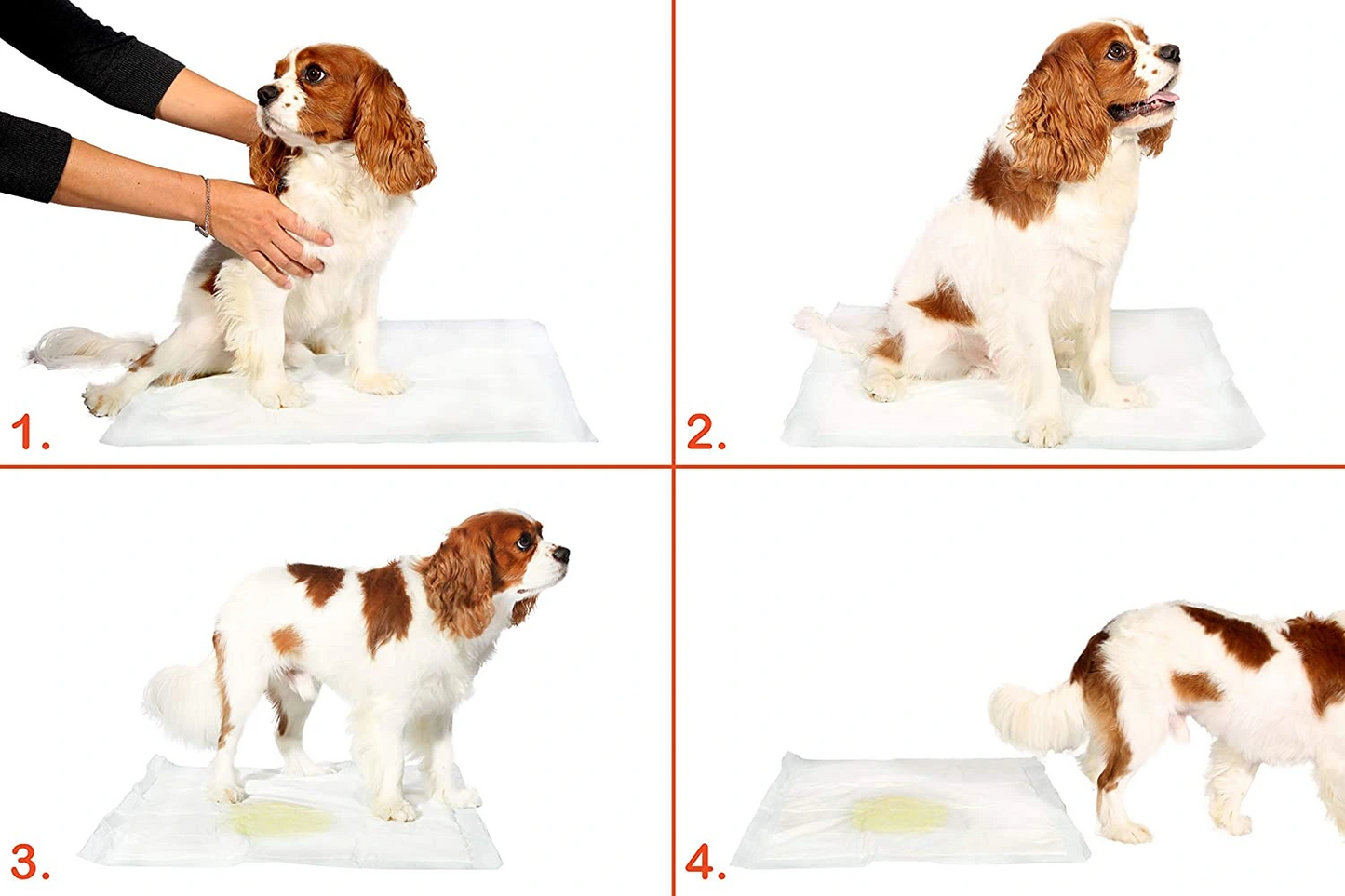 1.

2.

3.

4.