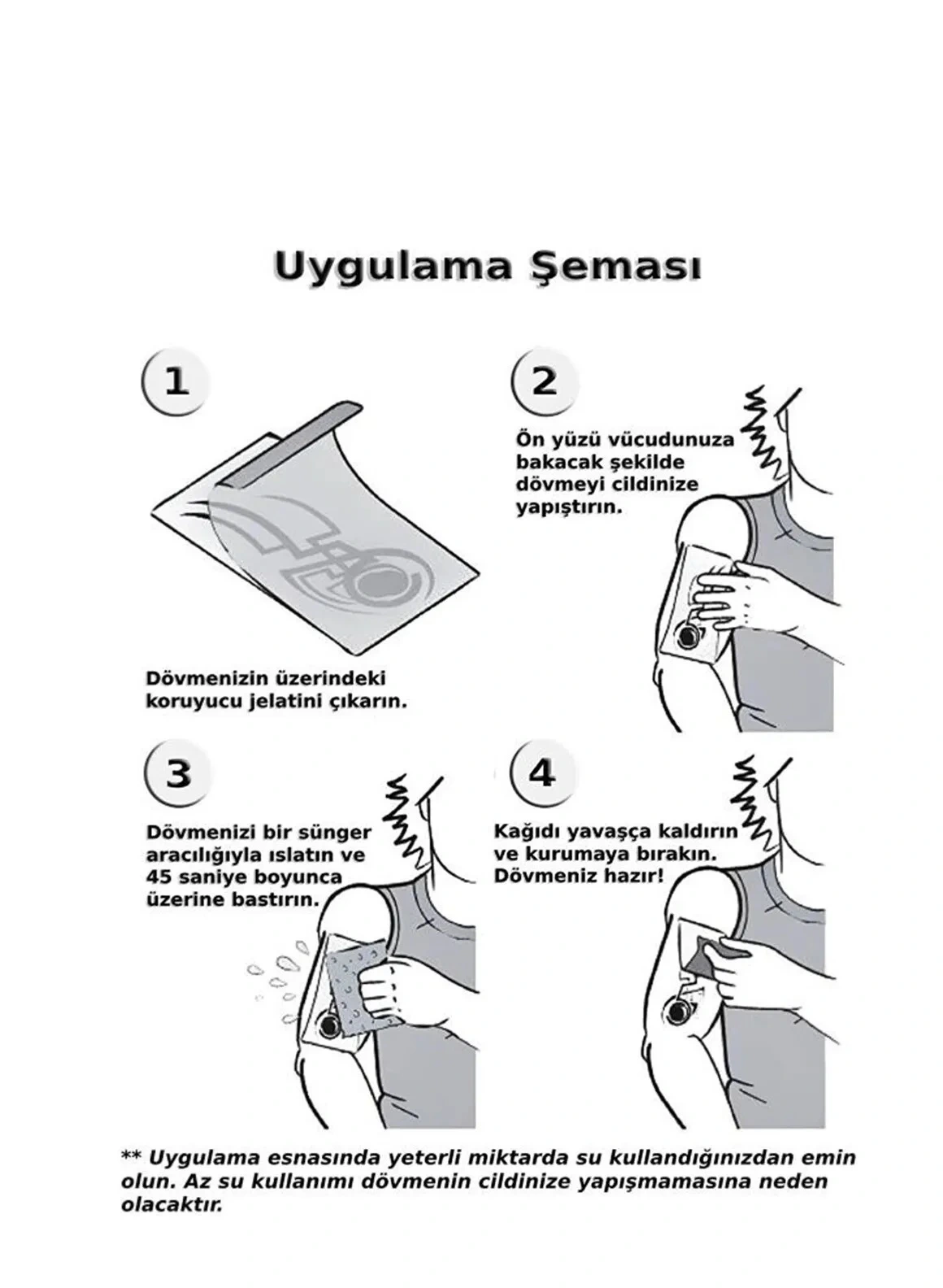 Uygulama Şeması

1

Dövmenizin üzerindeki koruyucu jelatini çıkarın.

2

Ön yüzü vücudunuza bakacak şekilde dövmeyi cildinize yapıştırın.

3

Dövmenizi bir sünger aracılığıyla ıslatın ve 45 saniye boyunca üzerine bastırın.

4

Kağıdı yavaşça kaldırın ve kurumaya bırakın. Dövmeniz hazır!

** Uygulama esnasında yeterli miktarda su kullandığınızdan emin olun. Az su kullanımı dövmenin cildinize yapışmamasına neden olacaktır.